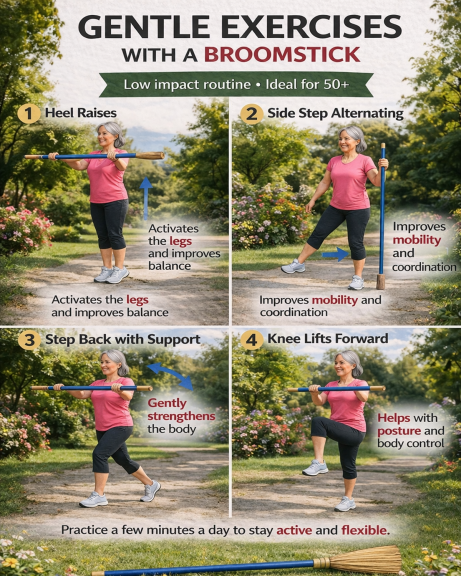 GENTLE EXERCISES
WITH A BROOMSTICK

Low impact routine • Ideal for 50+

1 Heel Raises

Activates the legs and improves balance

Activates the legs and improves balance

2 Side Step Alternating

Improves mobility and coordination

Improves mobility and coordination

3 Step Back with Support

Gently strengthens the body

4 Knee Lifts Forward

Helps with posture and body control

Practice a few minutes a day to stay active and flexible.