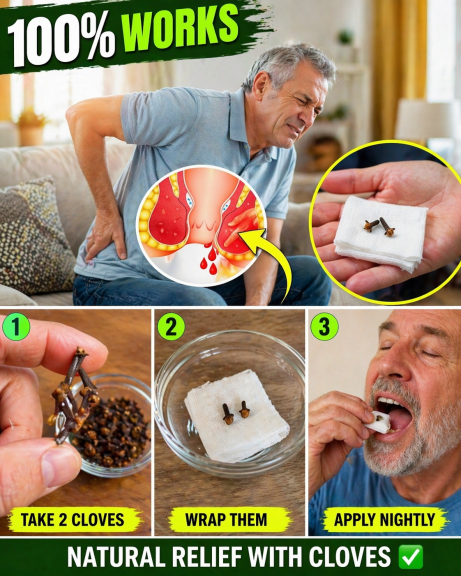 100% WORKS

1

TAKE 2 CLOVES

2

WRAP THEM

3

APPLY NIGHTLY

NATURAL RELIEF WITH CLOVES ✅