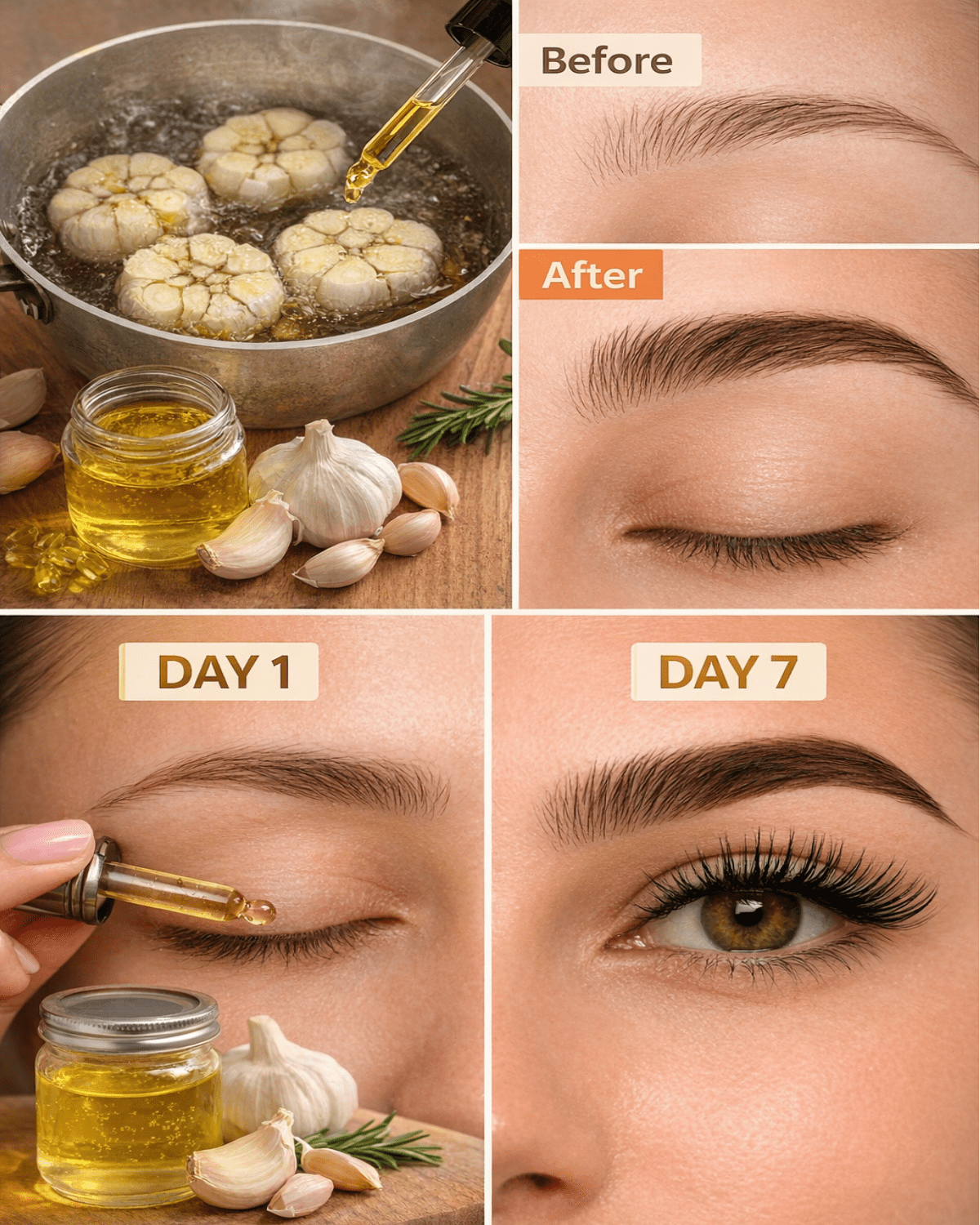 Before

After

DAY 1

DAY 7