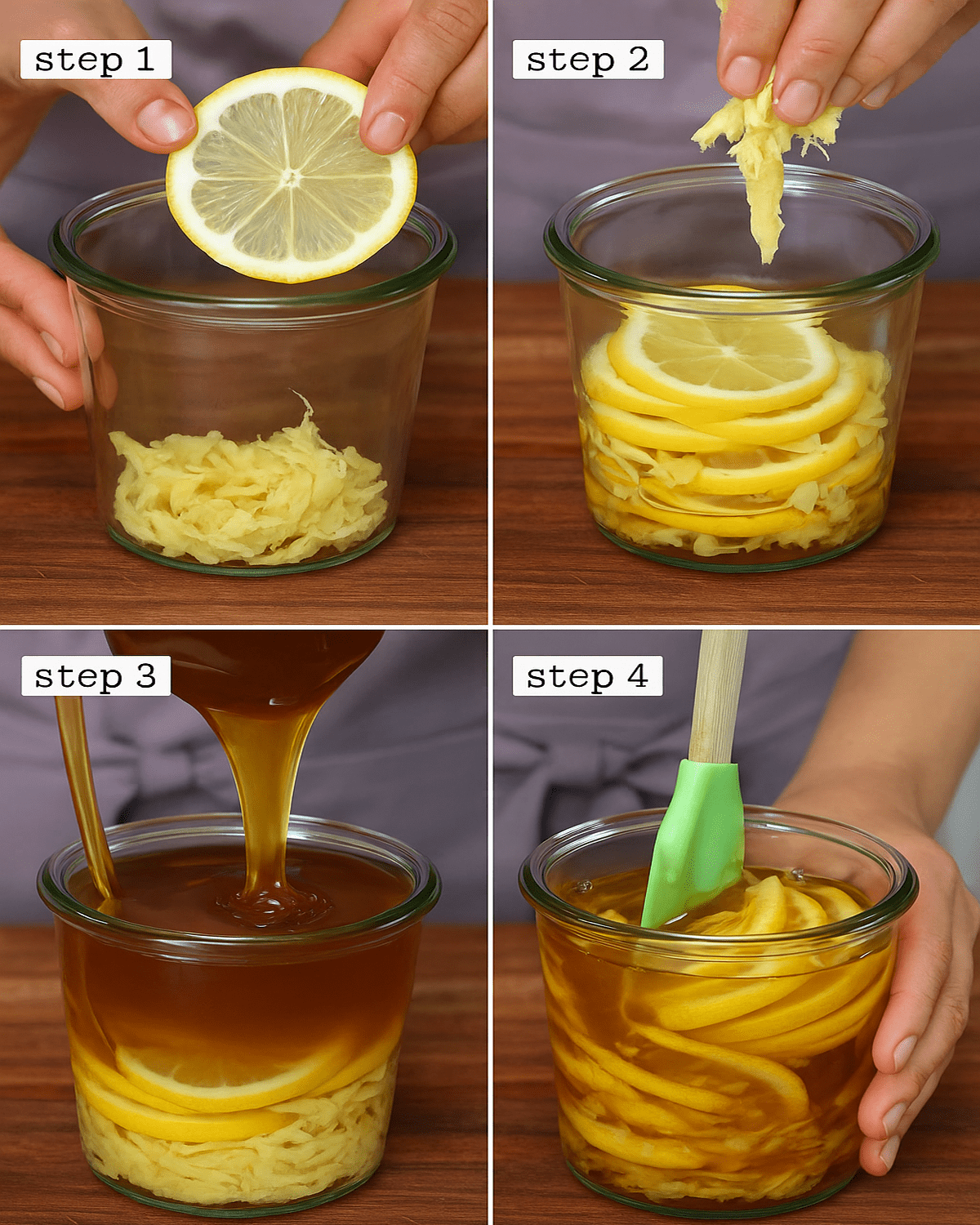 step 1

step 2

step 3

step 4